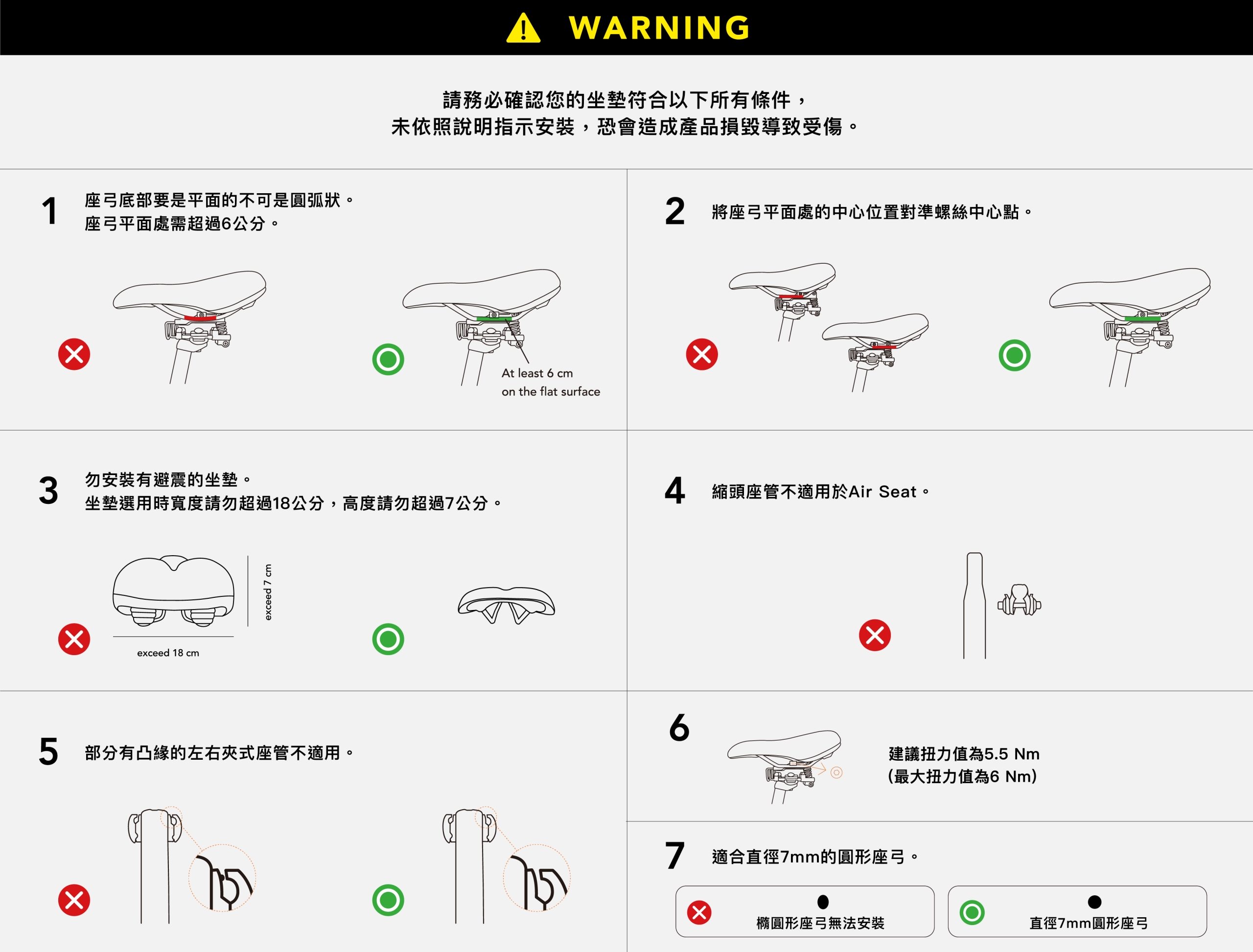 WARNING

請務必確認您的坐墊符合以下所有條件，
未依照說明指示安裝，恐會造成產品損毀導致受傷。

1 座弓底部要是平面的不可是圓弧狀。
座弓平面處需超過6公分。

At least 6 cm
on the flat surface

2 將座弓平面處的中心位置對準螺絲中心點。

3 勿安裝有避震的坐墊。
坐墊選用時寬度請勿超過18公分，高度請勿超過7公分。

exceed 7 cm

exceed 18 cm

4 縮頭座管不適用於Air Seat。

5 部分有凸緣的左右夾式座管不適用。

6 建議扭力值為5.5 Nm
(最大扭力值為6 Nm)

7 適合直徑7mm的圓形座弓。

橢圓形座弓無法安裝

直徑7mm圓形座弓