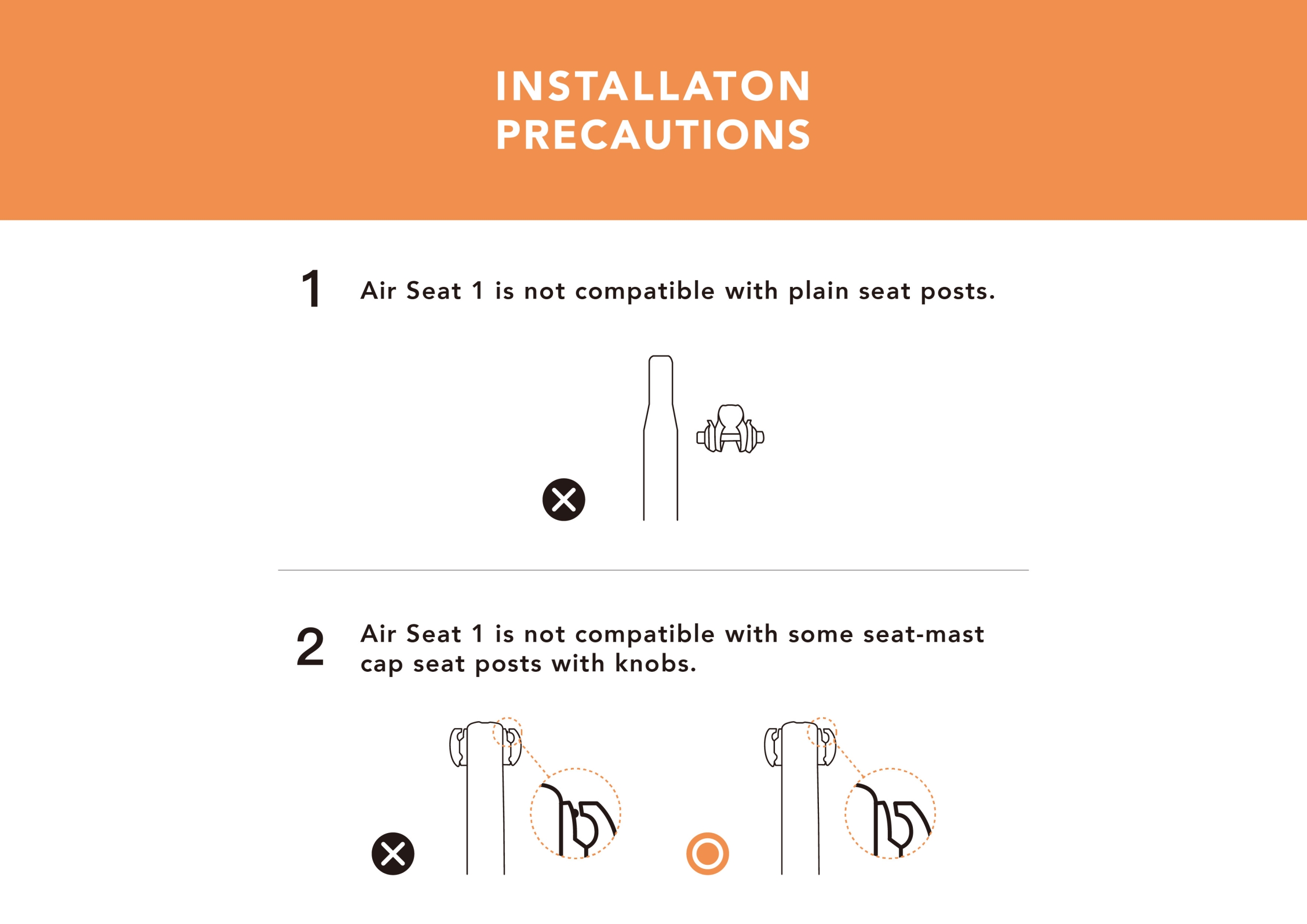 INSTALLATON PRECAUTIONS

1 Air Seat 1 is not compatible with plain seat posts.

2 Air Seat 1 is not compatible with some seat-mast cap seat posts with knobs.